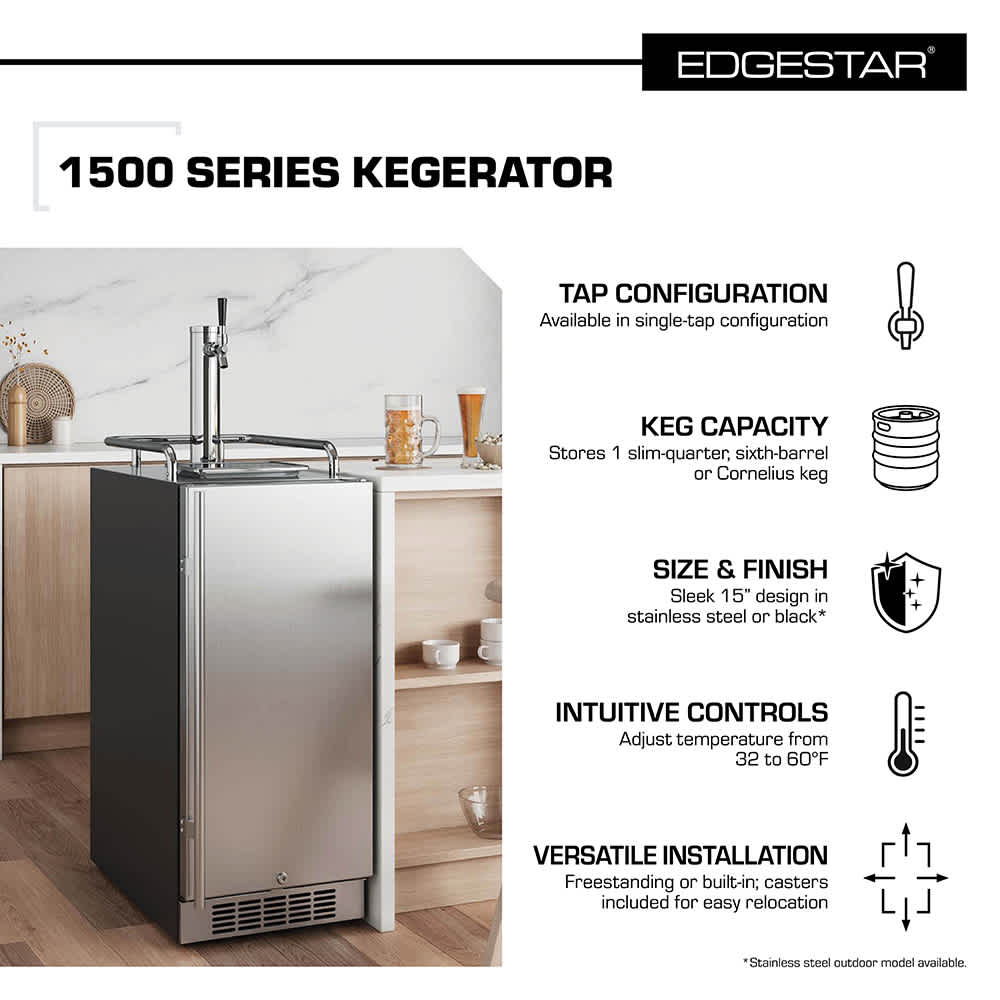 EDGESTAR®

1500 SERIES KEGERATOR

TAP CONFIGURATION
Available in single-tap configuration

KEG CAPACITY
Stores 1 slim-quarter, sixth-barrel or Cornelius keg

SIZE & FINISH
Sleek 15" design in stainless steel or black*

INTUITIVE CONTROLS
Adjust temperature from 32 to 60°F

VERSATILE INSTALLATION
Freestanding or built-in; casters included for easy relocation

*Stainless steel outdoor model available.